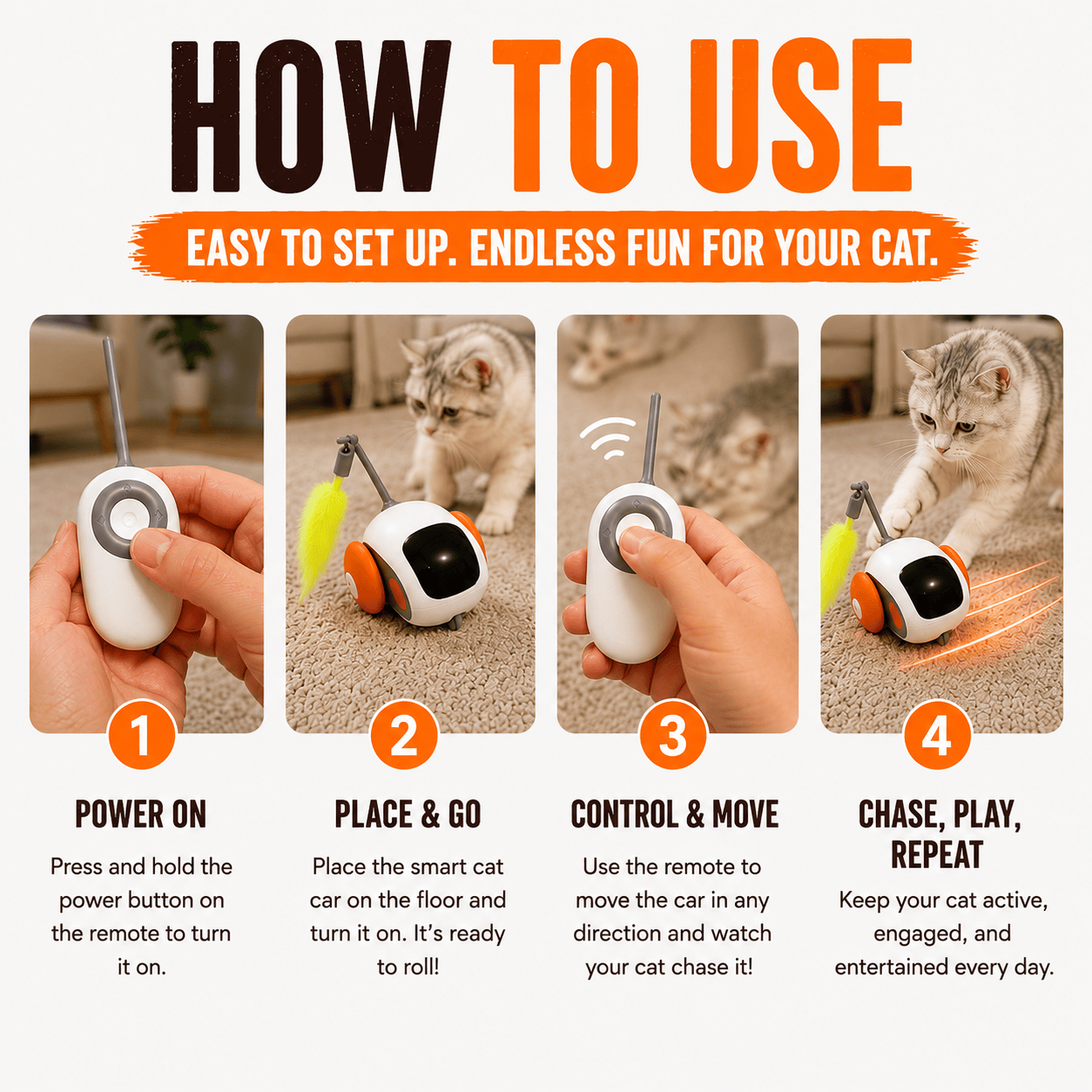 HOW TO USE

EASY TO SET UP. ENDLESS FUN FOR YOUR CAT.

1

POWER ON

Press and hold the power button on the remote to turn it on.

2

PLACE & GO

Place the smart cat car on the floor and turn it on. It's ready to roll!

3

CONTROL & MOVE

Use the remote to move the car in any direction and watch your cat chase it!

4

CHASE, PLAY, REPEAT

Keep your cat active, engaged, and entertained every day.